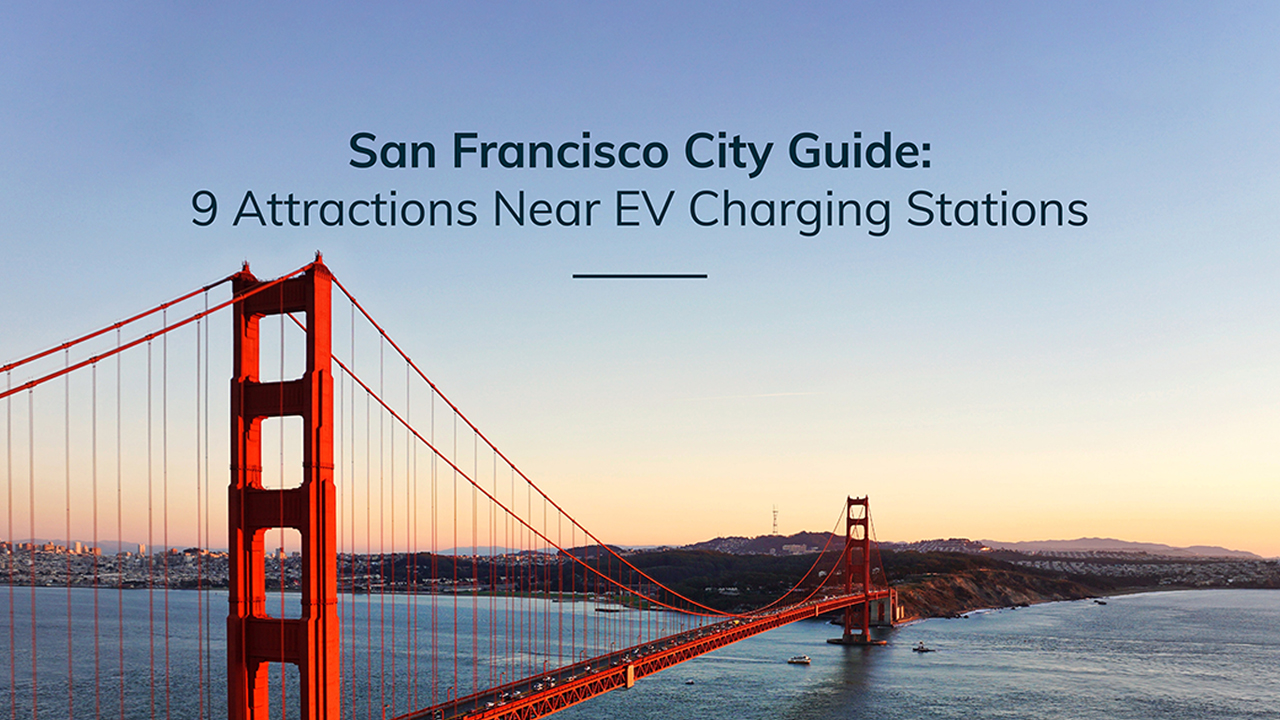 San Francisco City Guide:
9 Attractions Near EV Charging Stations